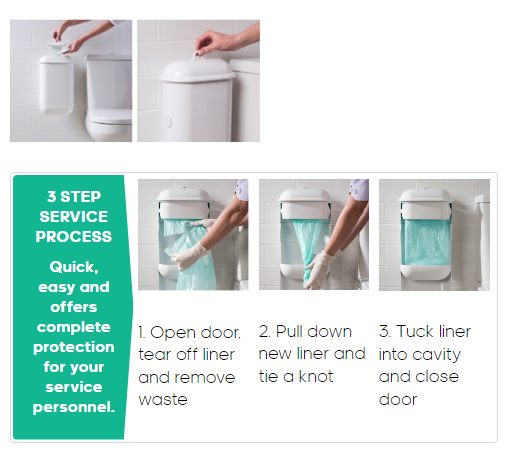 3 STEP SERVICE PROCESS

Quick, easy and offers complete protection for your service personnel.

1. Open door, tear off liner and remove waste

2. Pull down new liner and tie a knot

3. Tuck liner into cavity and close door