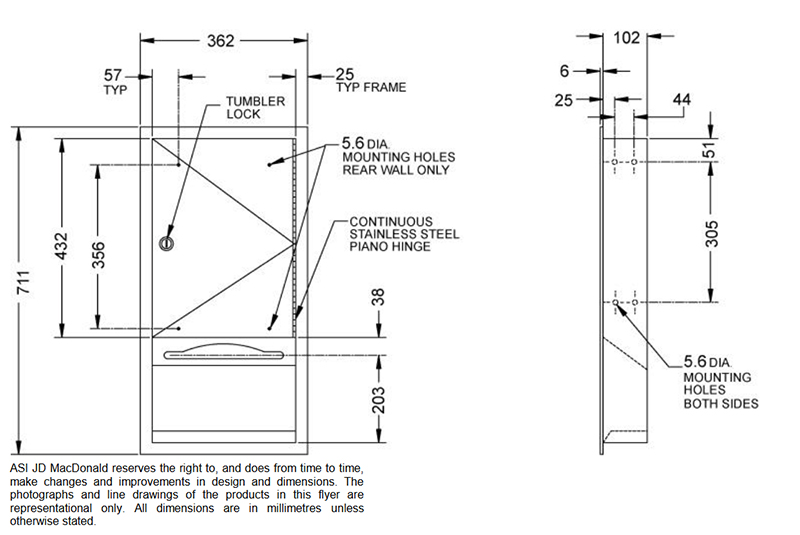 362

57
TYP

25
TYP FRAME

TUMBLER
LOCK

5.6 DIA.
MOUNTING HOLES
REAR WALL ONLY

CONTINUOUS
STAINLESS STEEL
PIANO HINGE

711

432

356

38

203

102

6

25

44

51

305

5.6 DIA.
MOUNTING
HOLES
BOTH SIDES

ASI JD MacDonald reserves the right to, and does from time to time, make changes and improvements in design and dimensions. The photographs and line drawings of the products in this flyer are representational only. All dimensions are in millimetres unless otherwise stated.