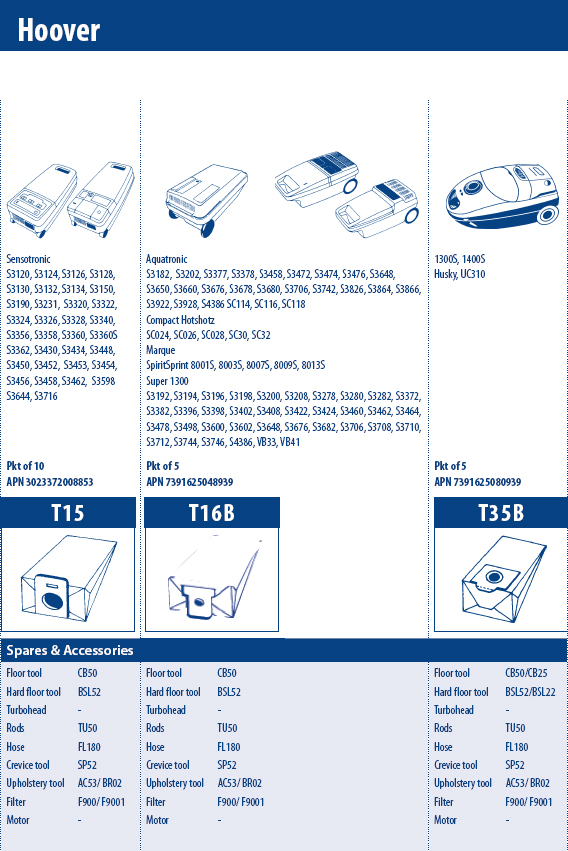 Hoover

Sensotronic
S3120, S3124, S3126, S3128, S3130, S3132, S3134, S3150, S3190, S3231, S3320, S3322, S3324, S3326, S3328, S3340, S3356, S3358, S3360, S3360S S3362, S3430, S3434, S3448, S3450, S3452, S3453, S3454, S3456, S3458, S3462, S3598 S3644, S3716

Pkt of 10
APN 3023372008853

T15

Aquatronic
S3182, S3202, S3377, S3378, S3458, S3472, S3474, S3476, S3648, S3650, S3660, S3676, S3678, S3680, S3706, S3742, S3826, S3864, S3866, S3922, S3928, S4386 SC114, SC116, SC118
Compact Hotshotz
SC024, SC026, SC028, SC30, SC32
Marque
SpiritSprint 8001S, 8003S, 8007S, 8009S, 8013S
Super 1300
S3192, S3194, S3196, S3198, S3200, S3208, S3278, S3280, S3282, S3372, S3382, S3396, S3398, S3402, S3408, S3422, S3424, S3460, S3462, S3464, S3478, S3498, S3600, S3602, S3648, S3676, S3682, S3706, S3708, S3710, S3712, S3744, S3746, S4386, VB33, VB41

Pkt of 5
APN 7391625048939

T16B

1300S, 1400S
Husky, UC310

Pkt of 5
APN 7391625080939

T35B

Spares & Accessories

| Floor tool | CB50 |
|---|---|
| Hard floor tool | BSL52 |
| Turbohead | - |
| Rods | TU50 |
| Hose | FL180 |
| Crevice tool | SP52 |
| Upholstery tool | AC53/ BR02 |
| Filter | F900/ F9001 |
| Motor | - |

| Floor tool | CB50 |
|---|---|
| Hard floor tool | BSL52 |
| Turbohead | - |
| Rods | TU50 |
| Hose | FL180 |
| Crevice tool | SP52 |
| Upholstery tool | AC53/ BR02 |
| Filter | F900/ F9001 |
| Motor | - |

| Floor tool | CB50/CB25 |
|---|---|
| Hard floor tool | BSL52/BSL22 |
| Turbohead | - |
| Rods | TU50 |
| Hose | FL180 |
| Crevice tool | SP52 |
| Upholstery tool | AC53/ BR02 |
| Filter | F900/ F9001 |
| Motor | - |